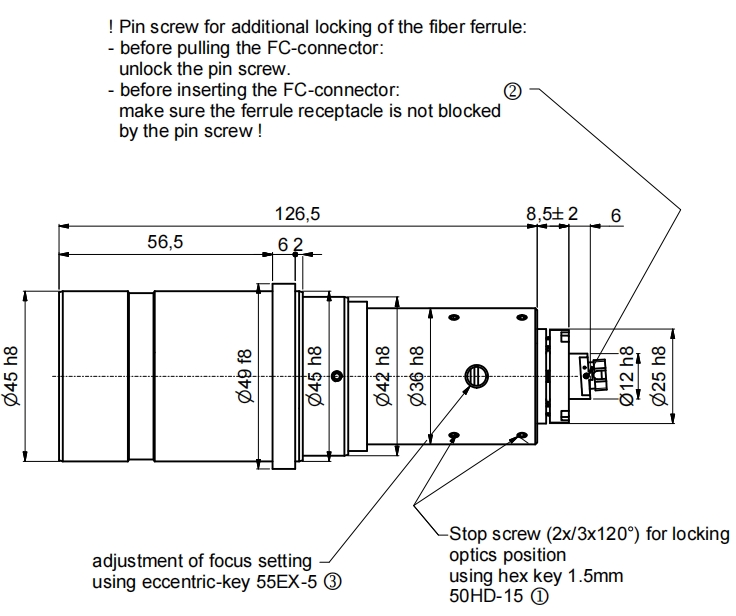 ! Pin screw for additional locking of the fiber ferrule:
- before pulling the FC-connector:
unlock the pin screw.
- before inserting the FC-connector:
make sure the ferrule receptacle is not blocked
by the pin screw !

②

126,5

8,5± 2

6

56,5

6 2

Ø45 h8

Ø49 f8

Ø45 h8

Ø42 h8

Ø36 h8

Ø12 h8

Ø25 h8

adjustment of focus setting
using eccentric-key 55EX-5 ③

Stop screw (2x/3x120°) for locking
optics position
using hex key 1.5mm
50HD-15 ①